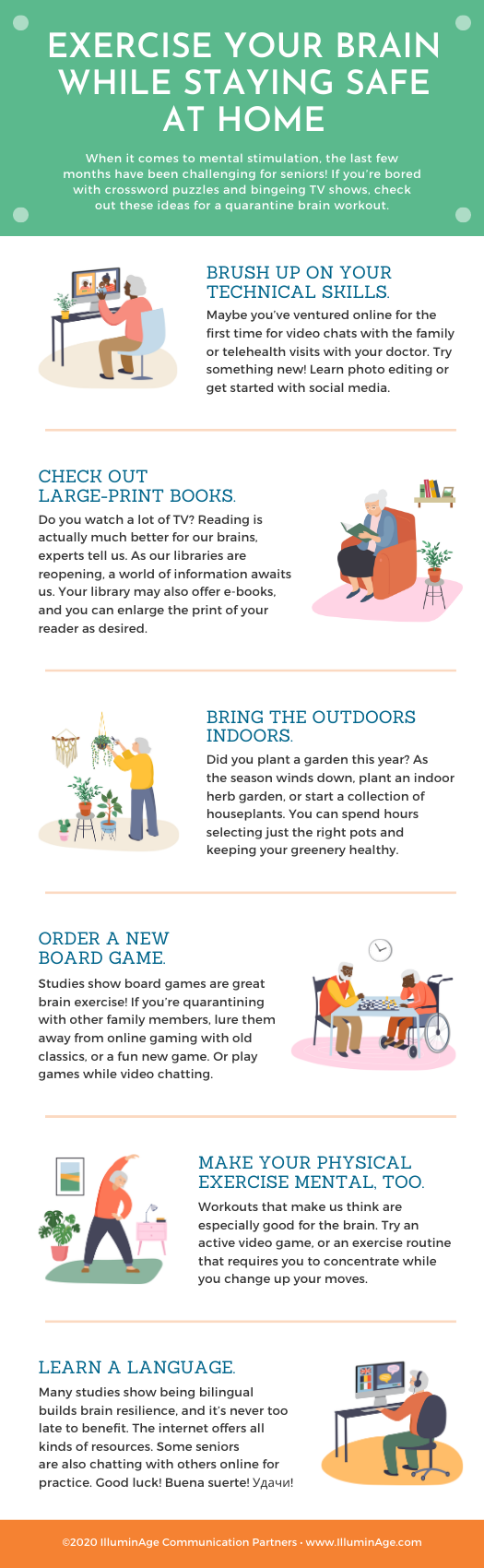 EXERCISE YOUR BRAIN WHILE STAYING SAFE AT HOME

When it comes to mental stimulation, the last few months have been challenging for seniors! If you're bored with crossword puzzles and bingeing TV shows, check out these ideas for a quarantine brain workout.

BRUSH UP ON YOUR TECHNICAL SKILLS.

Maybe you've ventured online for the first time for video chats with the family or telehealth visits with your doctor. Try something new! Learn photo editing or get started with social media.

CHECK OUT LARGE-PRINT BOOKS.

Do you watch a lot of TV? Reading is actually much better for our brains, experts tell us. As our libraries are reopening, a world of information awaits us. Your library may also offer e-books, and you can enlarge the print of your reader as desired.

BRING THE OUTDOORS INDOORS.

Did you plant a garden this year? As the season winds down, plant an indoor herb garden, or start a collection of houseplants. You can spend hours selecting just the right pots and keeping your greenery healthy.

ORDER A NEW BOARD GAME.

Studies show board games are great brain exercise! If you're quarantining with other family members, lure them away from online gaming with old classics, or a fun new game. Or play games while video chatting.

MAKE YOUR PHYSICAL EXERCISE MENTAL, TOO.

Workouts that make us think are especially good for the brain. Try an active video game, or an exercise routine that requires you to concentrate while you change up your moves.

LEARN A LANGUAGE.

Many studies show being bilingual builds brain resilience, and it's never too late to benefit. The internet offers all kinds of resources. Some seniors are also chatting with others online for practice. Good luck! Buena suerte! Удачи!

©2020 IlluminAge Communication Partners • www.IlluminAge.com