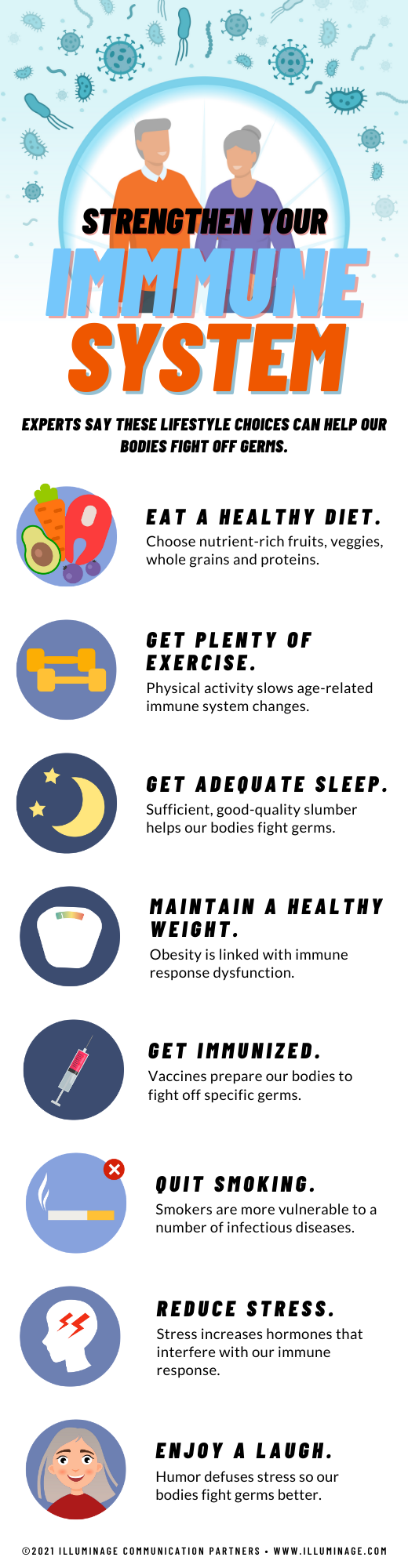 STRENGTHEN YOUR
IMMUNE
SYSTEM

EXPERTS SAY THESE LIFESTYLE CHOICES CAN HELP OUR BODIES FIGHT OFF GERMS.

EAT A HEALTHY DIET.
Choose nutrient-rich fruits, veggies, whole grains and proteins.

GET PLENTY OF EXERCISE.
Physical activity slows age-related immune system changes.

GET ADEQUATE SLEEP.
Sufficient, good-quality slumber helps our bodies fight germs.

MAINTAIN A HEALTHY WEIGHT.
Obesity is linked with immune response dysfunction.

GET IMMUNIZED.
Vaccines prepare our bodies to fight off specific germs.

QUIT SMOKING.
Smokers are more vulnerable to a number of infectious diseases.

REDUCE STRESS.
Stress increases hormones that interfere with our immune response.

ENJOY A LAUGH.
Humor defuses stress so our bodies fight germs better.

©2021 ILLUMINAGE COMMUNICATION PARTNERS • WWW.ILLUMINAGE.COM